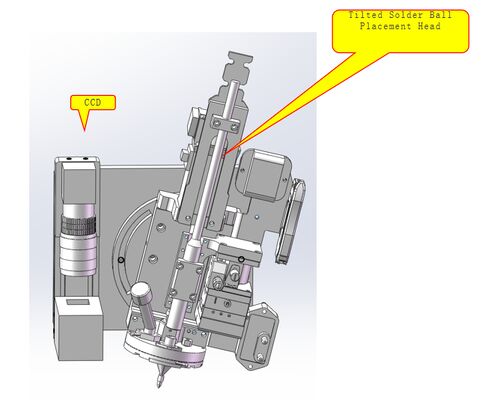 Tilted Solder Ball Placement Head

CCD