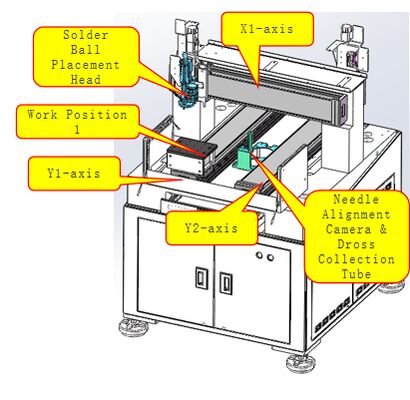 Solder Ball Placement Head

X1-axis

Work Position 1

Y1-axis

Y2-axis

Needle Alignment Camera & Dross Collection Tube